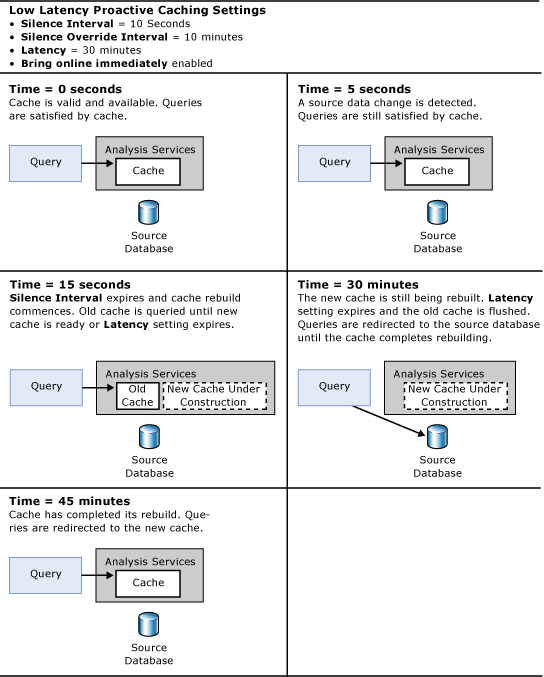 Low Latency Proactive Caching Settings
• Silence Interval = 10 Seconds
• Silence Override Interval = 10 minutes
• Latency = 30 minutes
• Bring online immediately enabled

Time = 0 seconds
Cache is valid and available. Queries are satisfied by cache.

Query
Analysis Services
Cache
Source Database

Time = 5 seconds
A source data change is detected. Queries are still satisfied by cache.

Query
Analysis Services
Cache
Source Database

Time = 15 seconds
Silence Interval expires and cache rebuild commences. Old cache is queried until new cache is ready or Latency setting expires.

Query
Analysis Services
Old Cache
New Cache Under Construction
Source Database

Time = 30 minutes
The new cache is still being rebuilt. Latency setting expires and the old cache is flushed. Queries are redirected to the source database until the cache completes rebuilding.

Query
Analysis Services
New Cache Under Construction
Source Database

Time = 45 minutes
Cache has completed its rebuild. Queries are redirected to the new cache.

Query
Analysis Services
Cache
Source Database